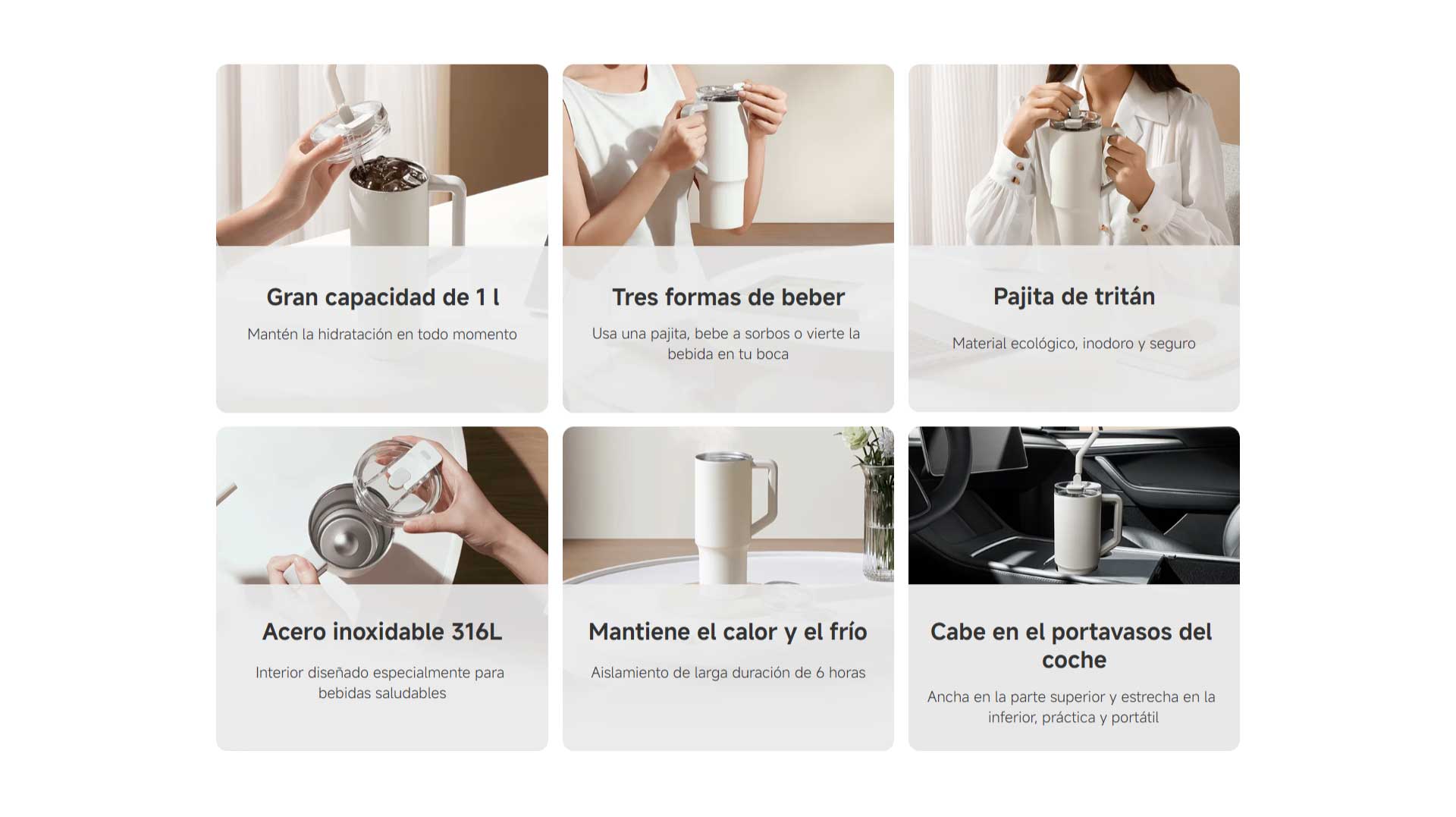 Gran capacidad de 1 l

Mantén la hidratación en todo momento

Tres formas de beber

Usa una pajita, bebe a sorbos o vierte la bebida en tu boca

Pajita de tritán

Material ecológico, inodoro y seguro

Acero inoxidable 316L

Interior diseñado especialmente para bebidas saludables

Mantiene el calor y el frío

Aislamiento de larga duración de 6 horas

Cabe en el portavasos del coche

Ancha en la parte superior y estrecha en la inferior, práctica y portátil