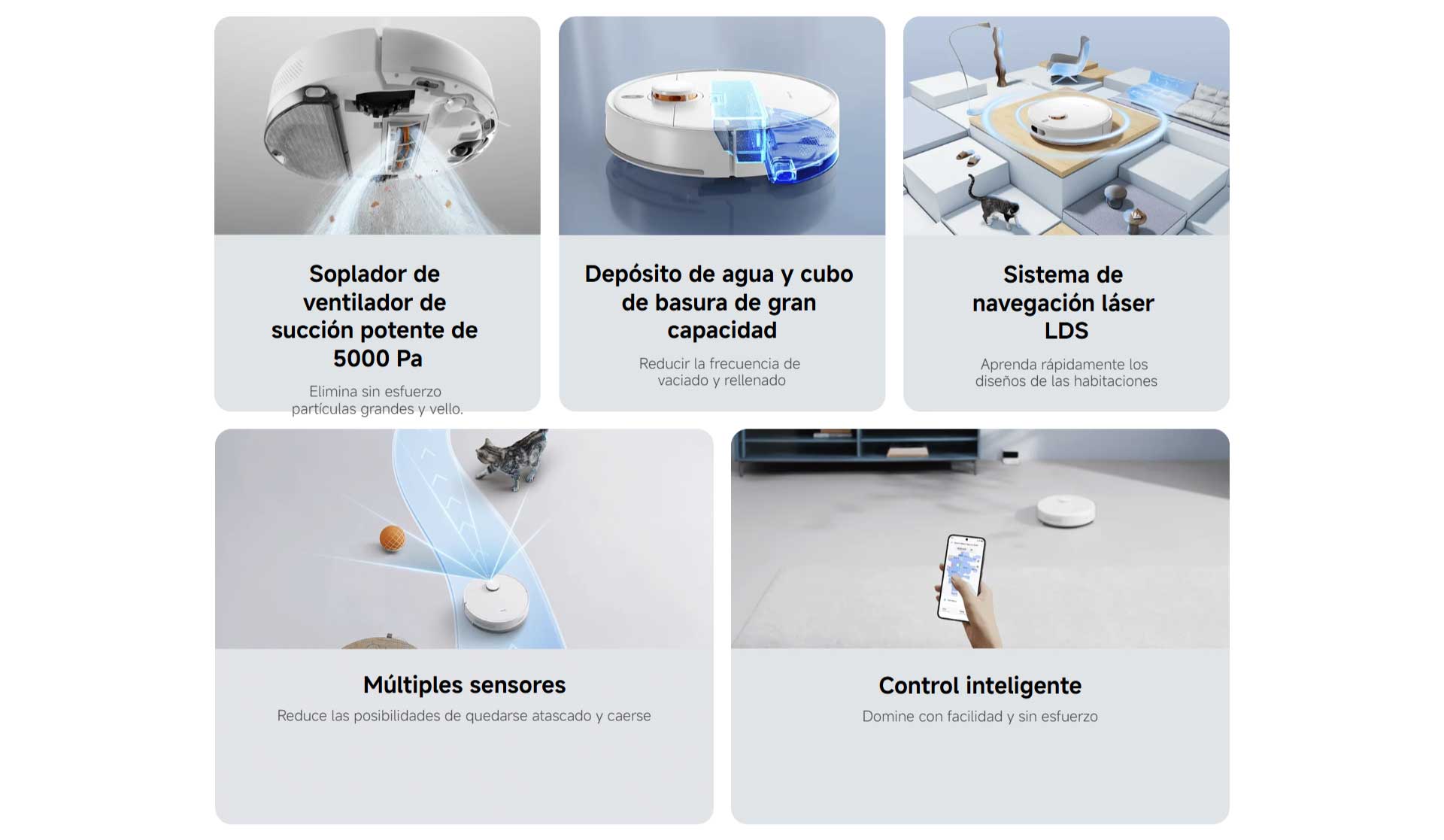 Soplador de ventilador de succión potente de 5000 Pa

Elimina sin esfuerzo partículas grandes y vello.

Depósito de agua y cubo de basura de gran capacidad

Reducir la frecuencia de vaciado y rellenado

Sistema de navegación láser LDS

Aprenda rápidamente los diseños de las habitaciones

Múltiples sensores

Reduce las posibilidades de quedarse atascado y caerse

Control inteligente

Domine con facilidad y sin esfuerzo